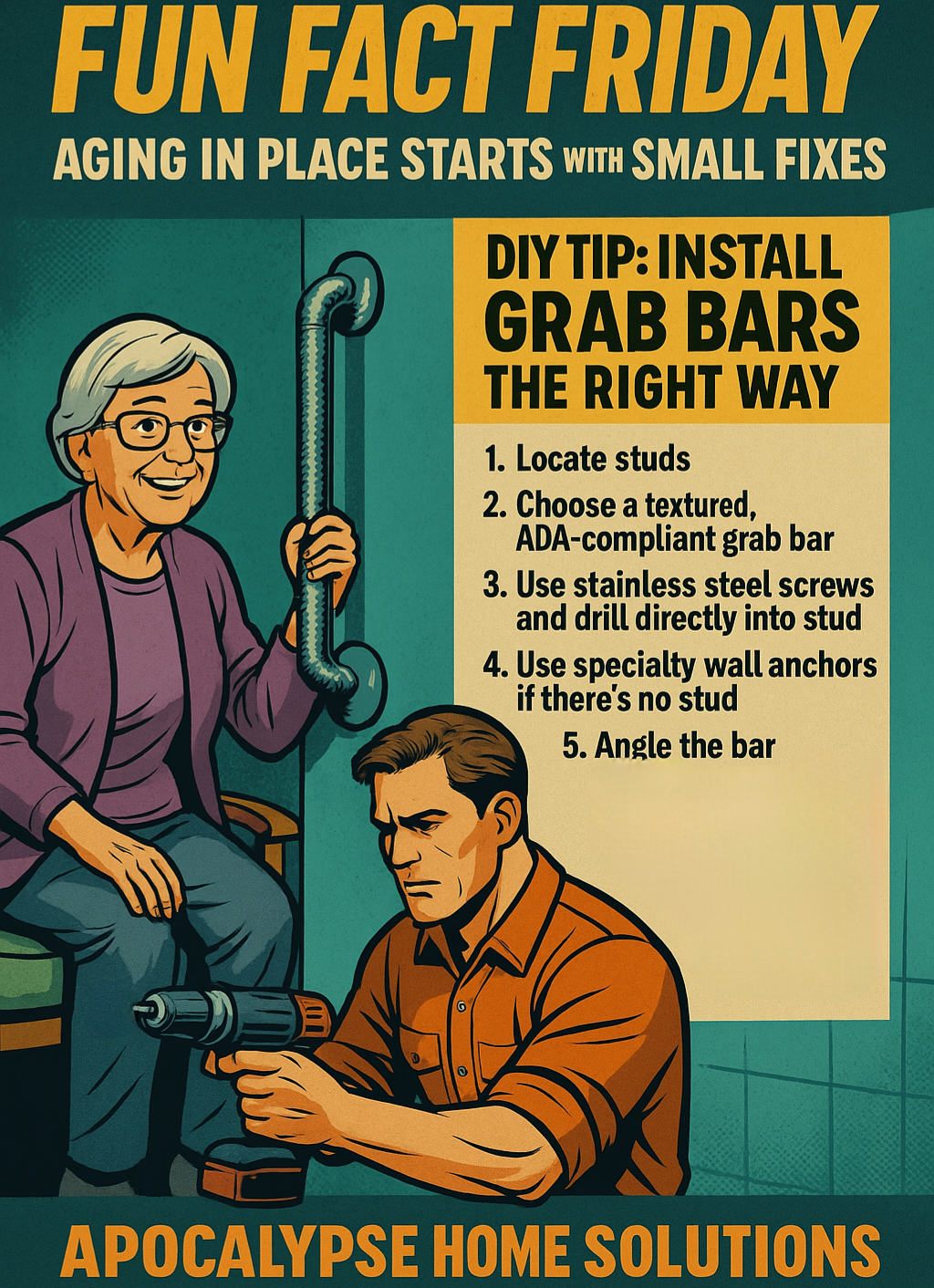 FUN FACT FRIDAY

AGING IN PLACE STARTS WITH SMALL FIXES

DIY TIP: INSTALL GRAB BARS THE RIGHT WAY

1. Locate studs
2. Choose a textured, ADA-compliant grab bar
3. Use stainless steel screws and drill directly into stud
4. Use specialty wall anchors if there's no stud
5. Angle the bar

APOCALYPSE HOME SOLUTIONS